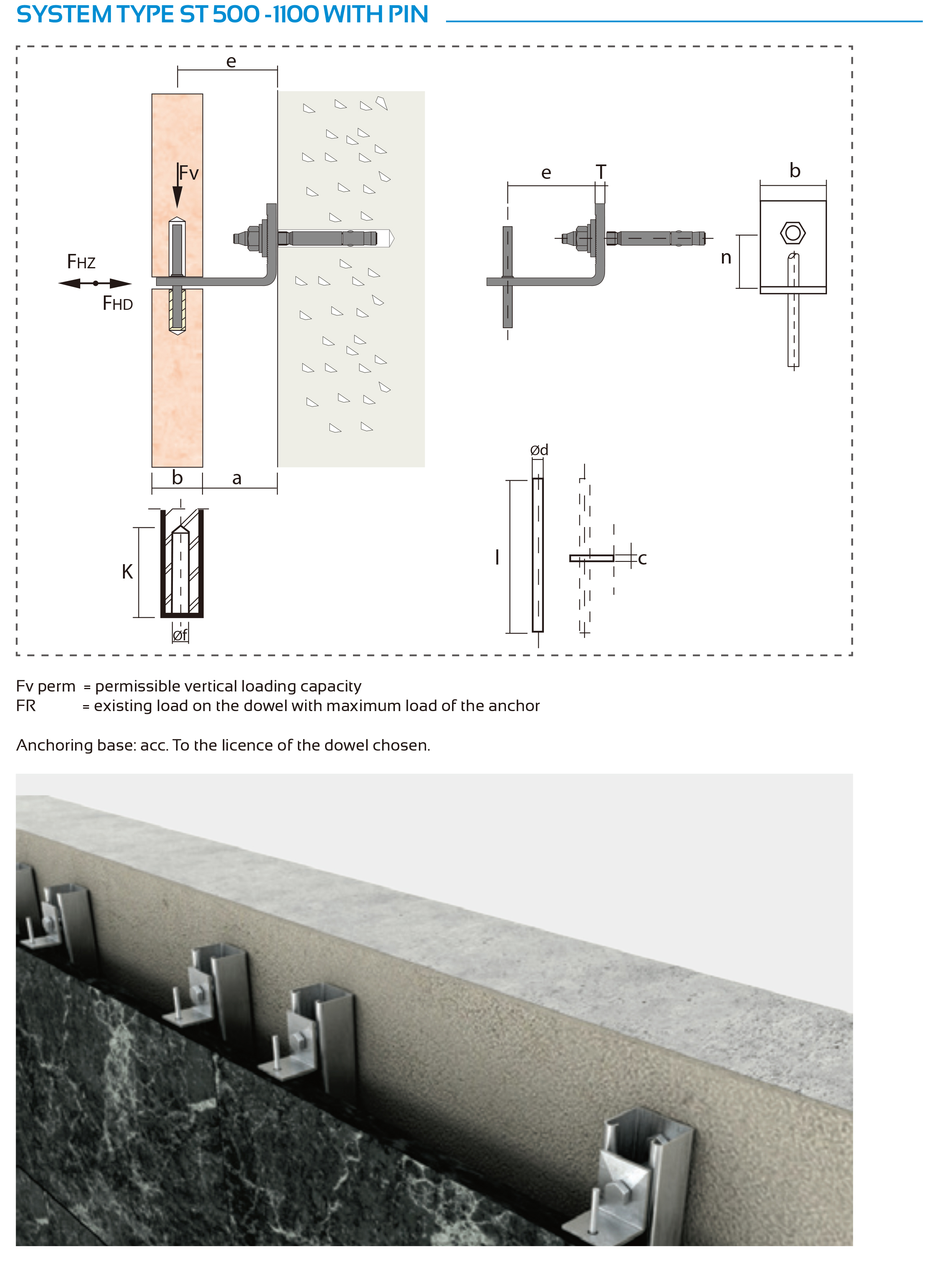 SYSTEM TYPE ST 500 -1100 WITH PIN

e

Fv

FHZ

FHD

b a

K

øf

e T

b

n

ød

l

c

Fv perm = permissible vertical loading capacity
FR = existing load on the dowel with maximum load of the anchor

Anchoring base: acc. To the licence of the dowel chosen.